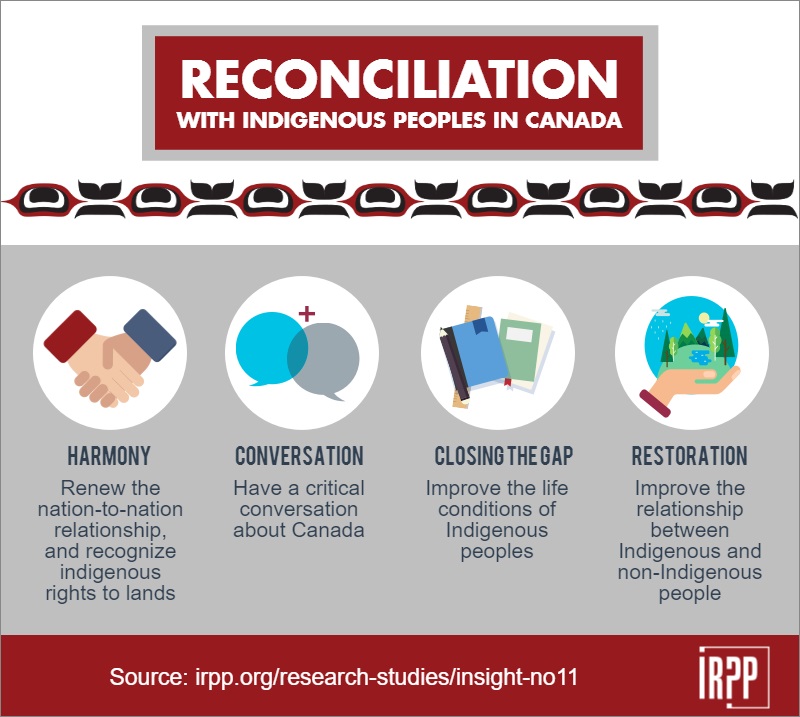 RECONCILIATION
WITH INDIGENOUS PEOPLES IN CANADA

HARMONY
Renew the nation-to-nation relationship, and recognize indigenous rights to lands

CONVERSATION
Have a critical conversation about Canada

CLOSING THE GAP
Improve the life conditions of Indigenous peoples

RESTORATION
Improve the relationship between Indigenous and non-Indigenous people

Source: irpp.org/research-studies/insight-no11

IRPP